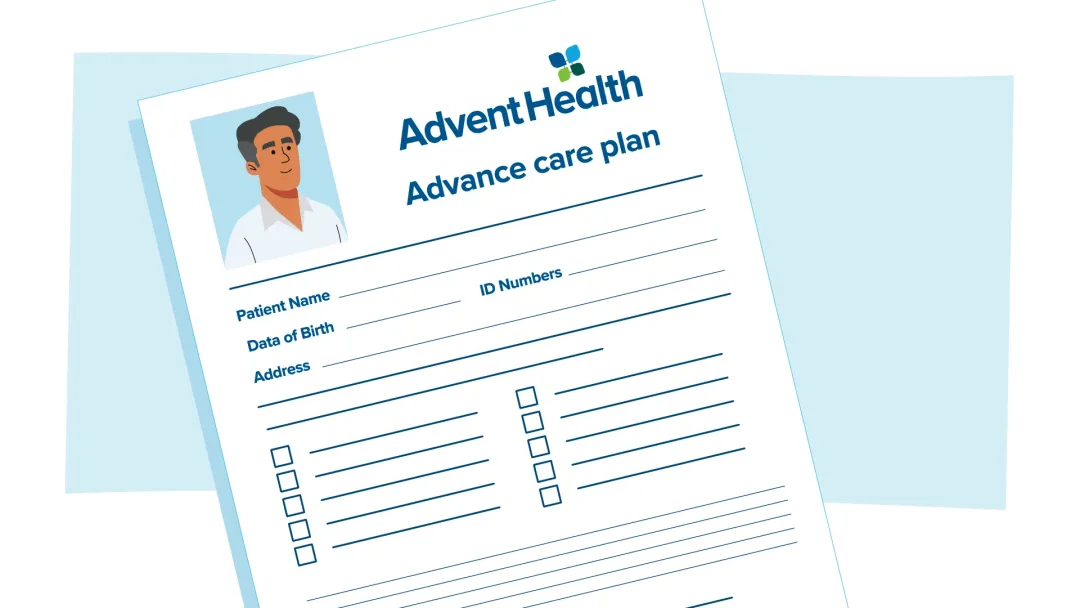 AdventHealth
Advance care plan

Patient Name
ID Numbers
Data of Birth
Address