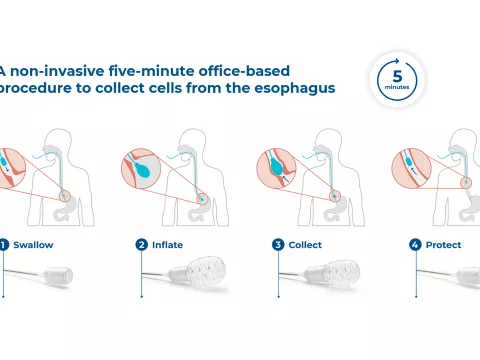 A non-invasive five-minute office-based procedure to collect cells from the esophagus

5 minutes

1 Swallow

2 Inflate

3 Collect

4 Protect